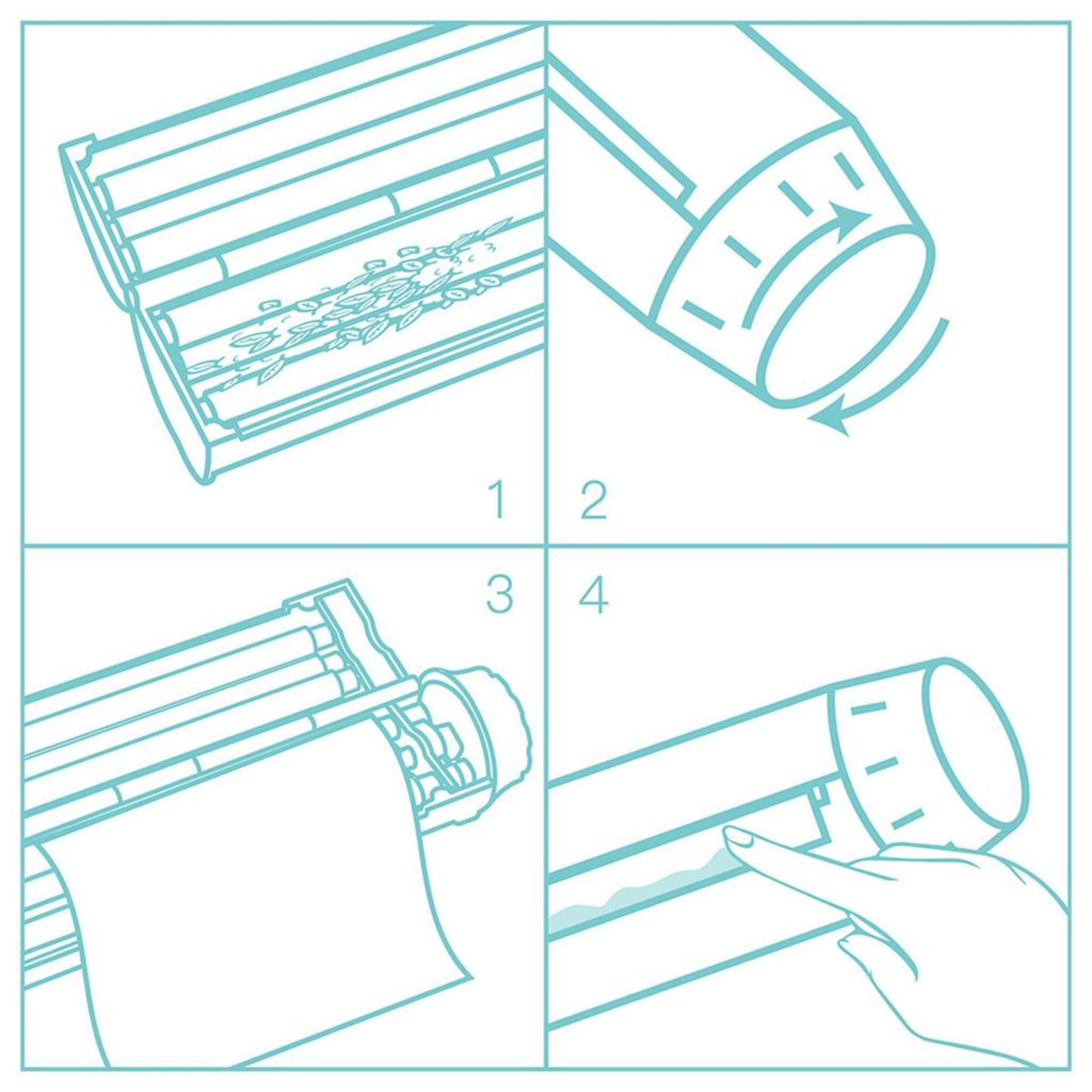 1
2
3
4