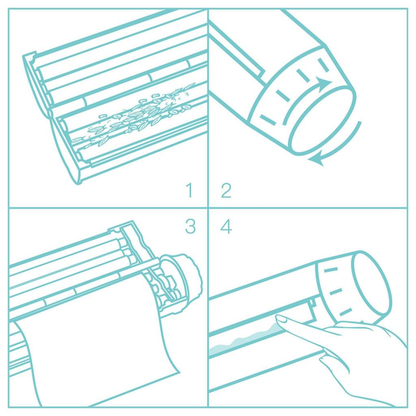 1
2
3
4